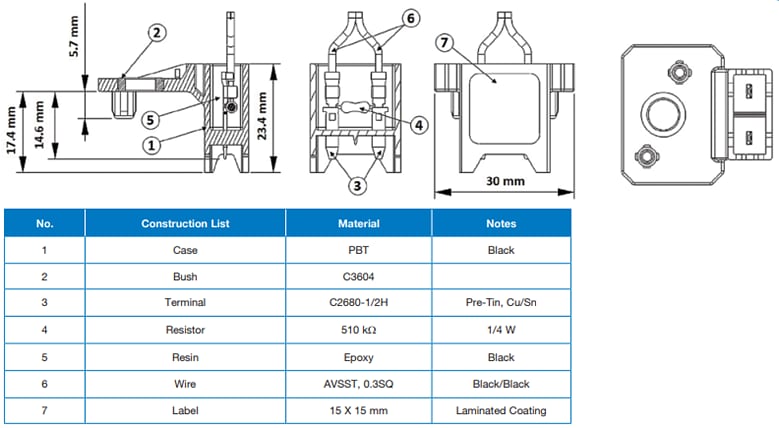 5.7 mm
2
17.4 mm
14.6 mm
5
1
23.4 mm
6
4
3
7
30 mm

| No. | Construction List | Material | Notes |
|---|---|---|---|
| 1 | Case | PBT | Black |
| 2 | Bush | C3604 | |
| 3 | Terminal | C2680-1/2H | Pre-Tin, Cu/Sn |
| 4 | Resistor | 510 kΩ | 1/4 W |
| 5 | Resin | Epoxy | Black |
| 6 | Wire | AVSST, 0.3SQ | Black/Black |
| 7 | Label | 15 X 15 mm | Laminated Coating |